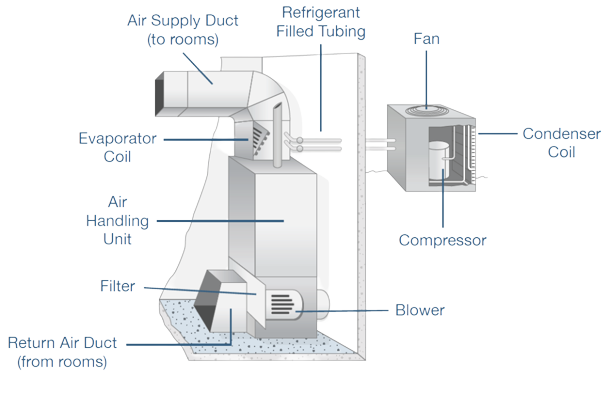 Air Supply Duct
(to rooms)

Refrigerant
Filled Tubing

Fan

Evaporator
Coil

Condenser
Coil

Air
Handling
Unit

Compressor

Filter

Blower

Return Air Duct
(from rooms)